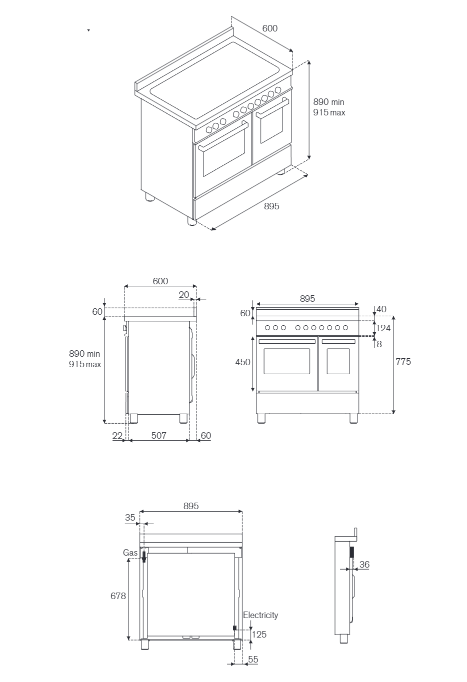 600
890 min
915 max
895

600
20
60
890 min
915 max
22
507
60

895
60
40
124
8
450
775

895
35
Gas
678
Electricity
125
55

36